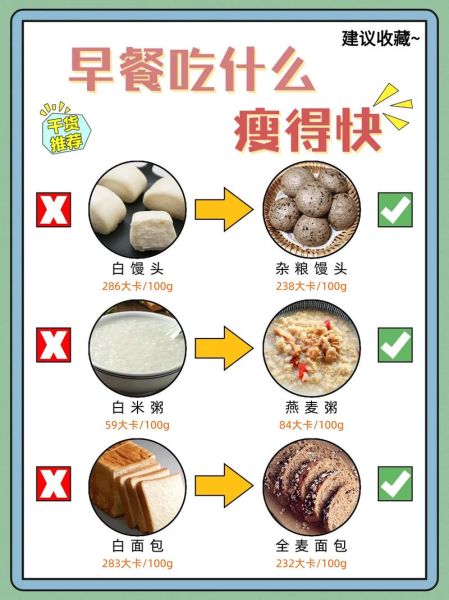 建议收藏~

早餐吃什么
瘦得快

干货推荐

白馒头
286大卡/100g

杂粮馒头
238大卡/100g

白米粥
59大卡/100g

燕麦粥
84大卡/100g

白面包
283大卡/100g

全麦面包
232大卡/100g